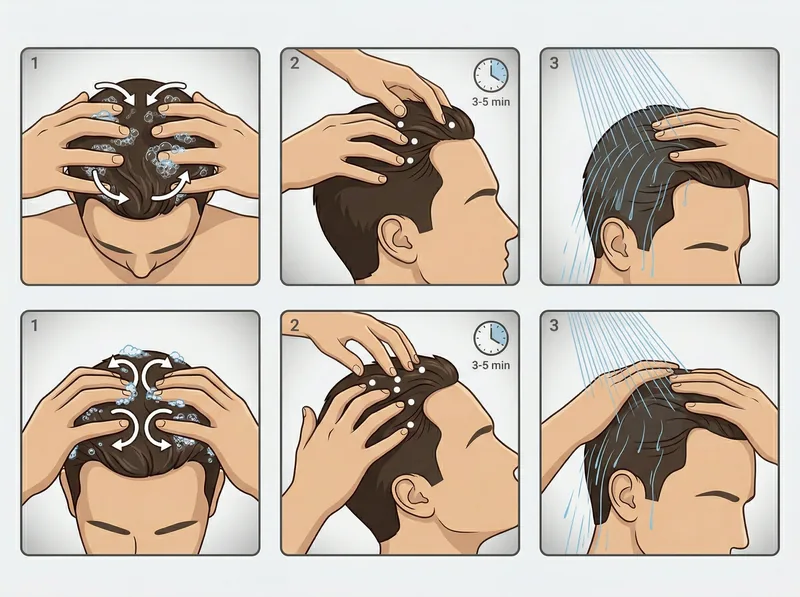 1

2

3-5 min

3

1

2

3-5 min

3