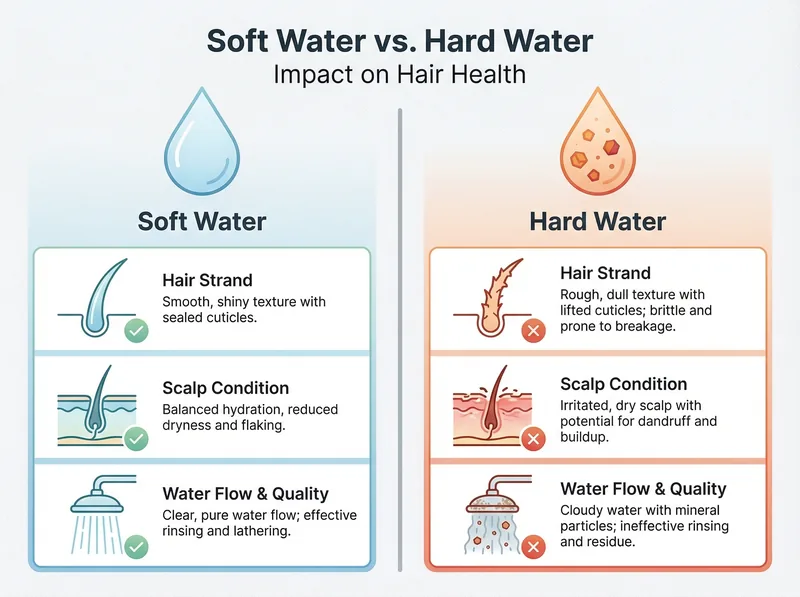 Soft Water vs. Hard Water
Impact on Hair Health

Soft Water

Hair Strand
Smooth, shiny texture with sealed cuticles.

Scalp Condition
Balanced hydration, reduced dryness and flaking.

Water Flow & Quality
Clear, pure water flow; effective rinsing and lathering.

Hard Water

Hair Strand
Rough, dull texture with lifted cuticles; brittle and prone to breakage.

Scalp Condition
Irritated, dry scalp with potential for dandruff and buildup.

Water Flow & Quality
Cloudy water with mineral particles; ineffective rinsing and residue.