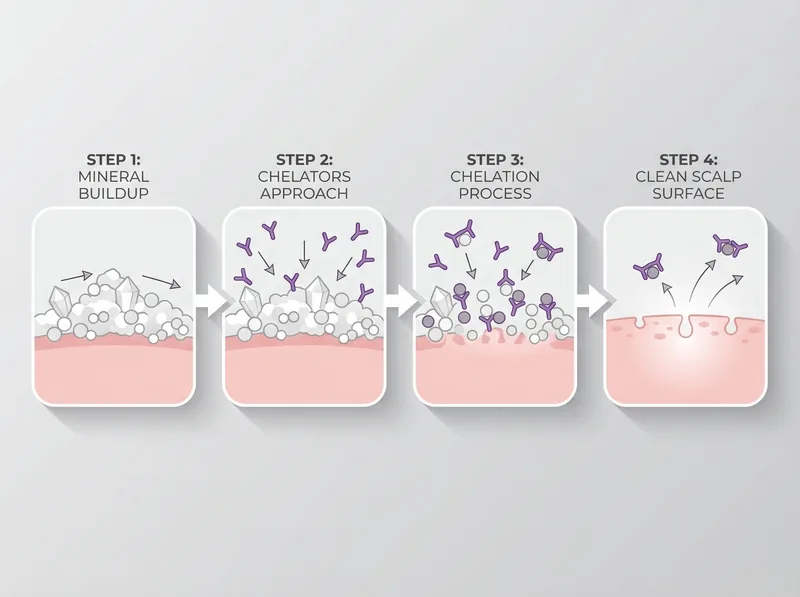 STEP 1:
MINERAL BUILDUP

STEP 2:
CHELATORS APPROACH

STEP 3:
CHELATION PROCESS

STEP 4:
CLEAN SCALP SURFACE