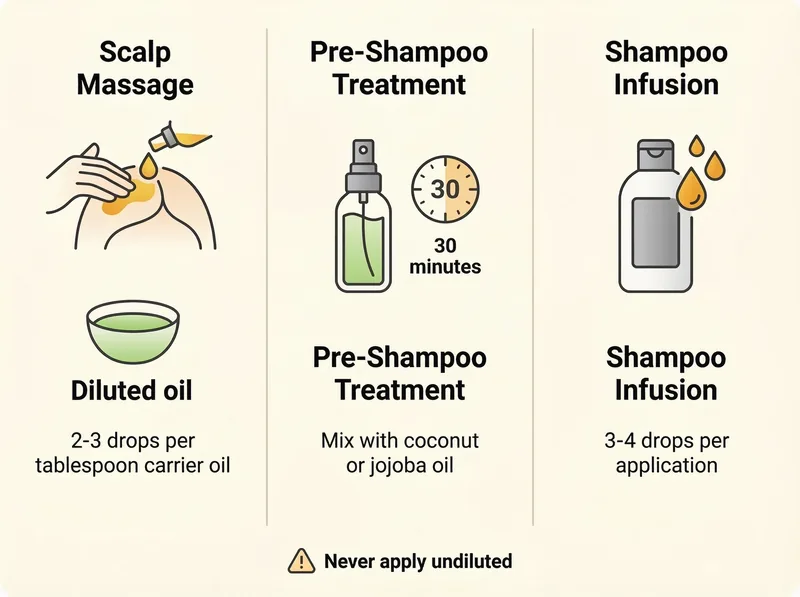 Scalp Massage

Diluted oil

2-3 drops per tablespoon carrier oil

Pre-Shampoo Treatment

30

30 minutes

Pre-Shampoo Treatment

Mix with coconut or jojoba oil

Shampoo Infusion

Shampoo Infusion

3-4 drops per application

Never apply undiluted